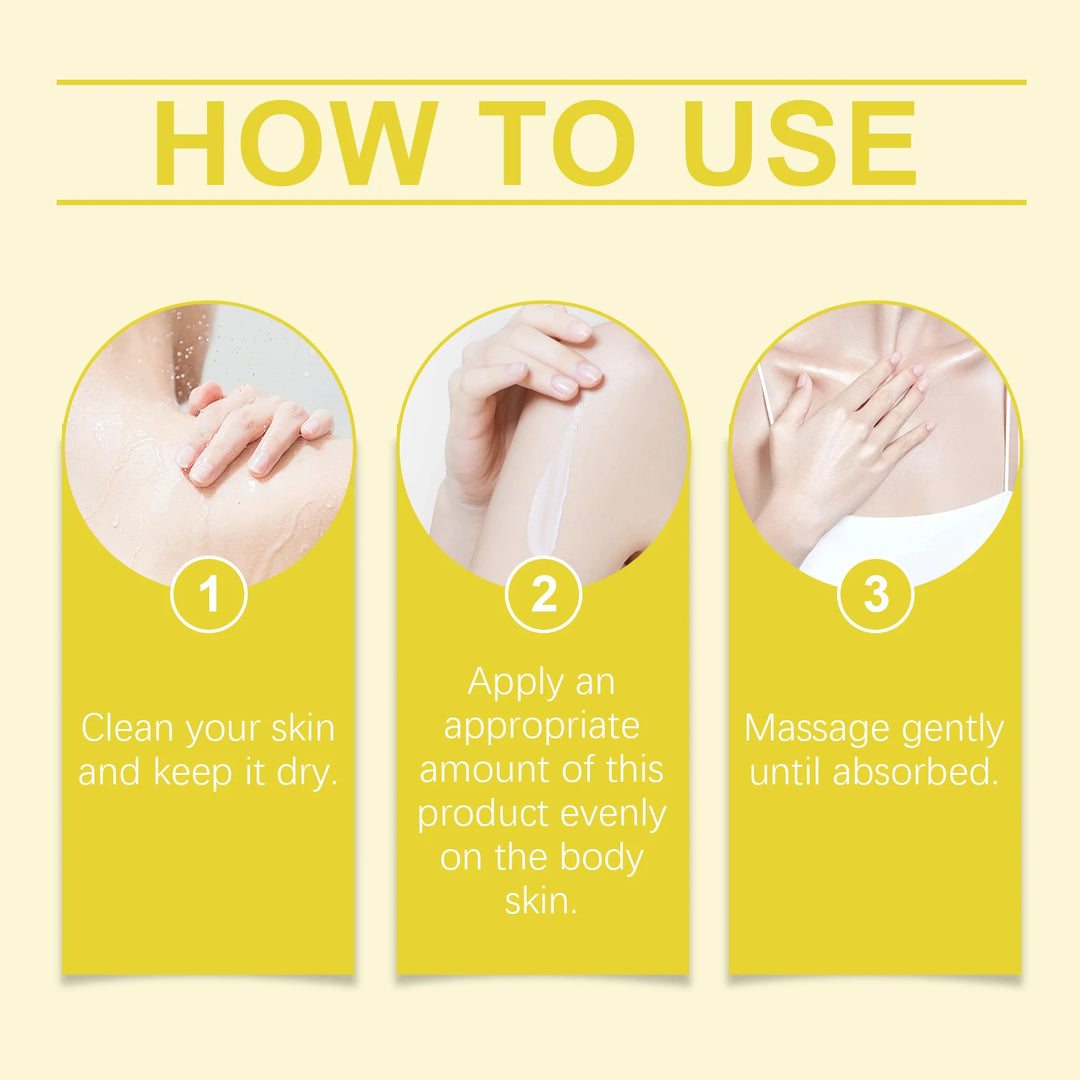 HOW TO USE

1

Clean your skin and keep it dry.

2

Apply an appropriate amount of this product evenly on the body skin.

3

Massage gently until absorbed.