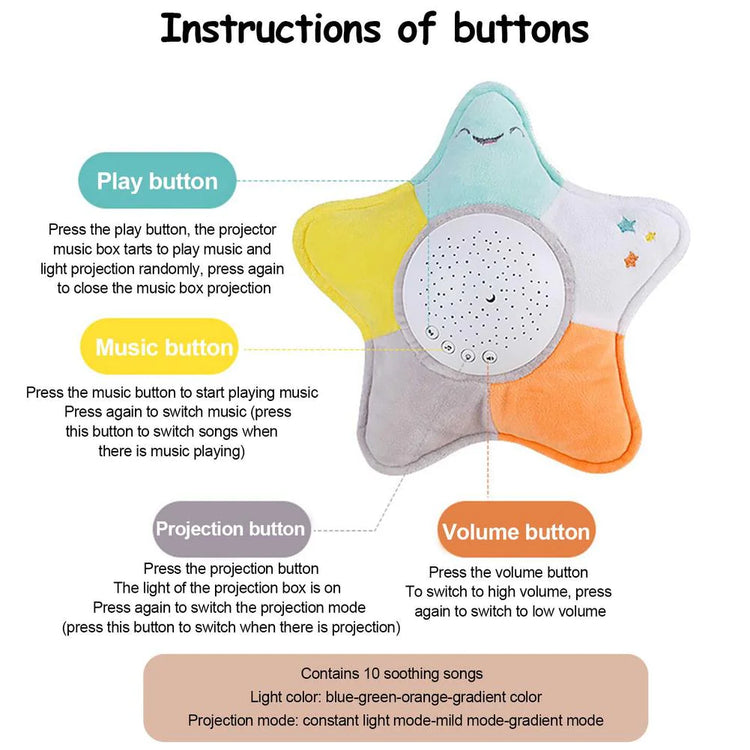 Instructions of buttons

Play button

Press the play button, the projector music box tarts to play music and light projection randomly, press again to close the music box projection

Music button

Press the music button to start playing music
Press again to switch music (press this button to switch songs when there is music playing)

Projection button

Press the projection button
The light of the projection box is on
Press again to switch the projection mode
(press this button to switch when there is projection)

Volume button

Press the volume button
To switch to high volume, press again to switch to low volume

Contains 10 soothing songs
Light color: blue-green-orange-gradient color
Projection mode: constant light mode-mild mode-gradient mode